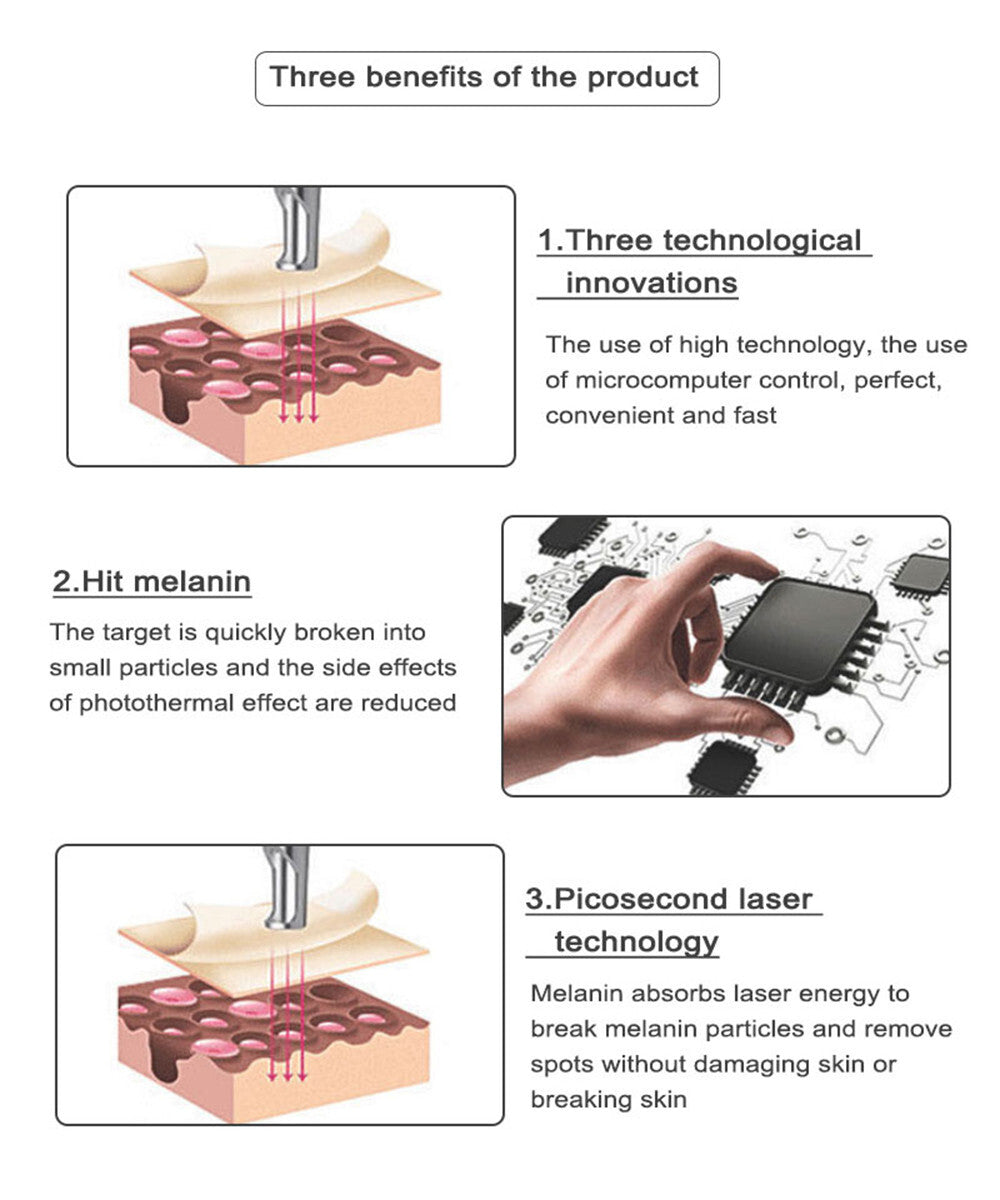 Three benefits of the product

1.Three technological innovations

The use of high technology, the use of microcomputer control, perfect, convenient and fast

2.Hit melanin

The target is quickly broken into small particles and the side effects of photothermal effect are reduced

3.Picosecond laser technology

Melanin absorbs laser energy to break melanin particles and remove spots without damaging skin or breaking skin