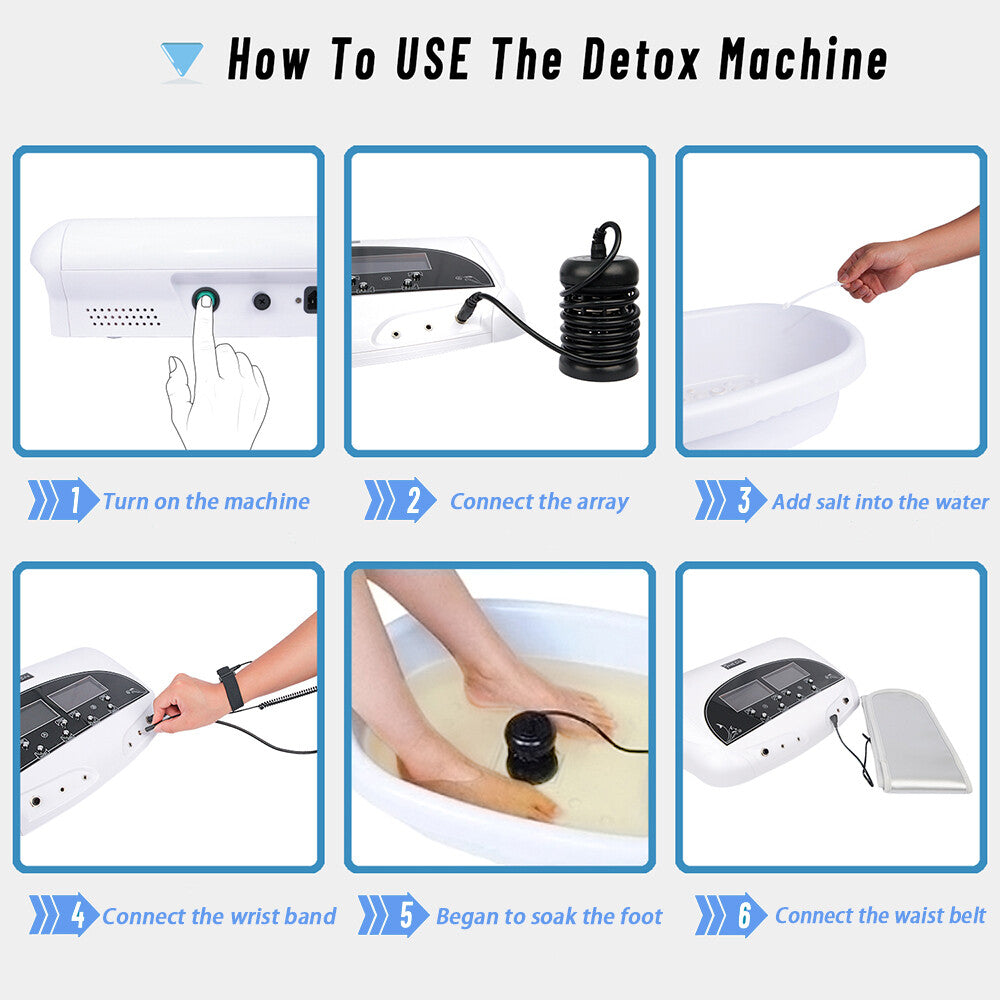 How To USE The Detox Machine

1 Turn on the machine

2 Connect the array

3 Add salt into the water

4 Connect the wrist band

5 Began to soak the foot

6 Connect the waist belt