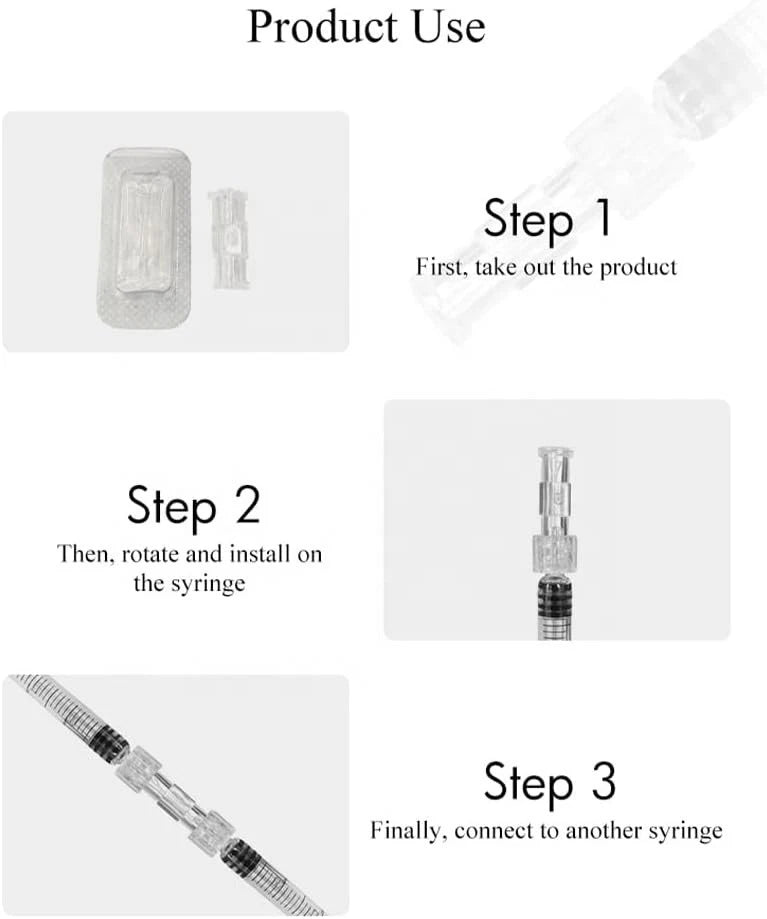 Product Use

Step 1

First, take out the product

Step 2

Then, rotate and install on the syringe

Step 3

Finally, connect to another syringe